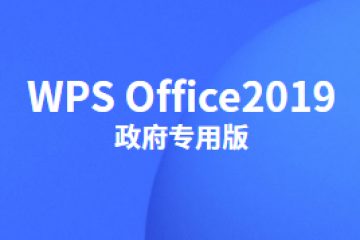 WPS Office2019
政府专用版